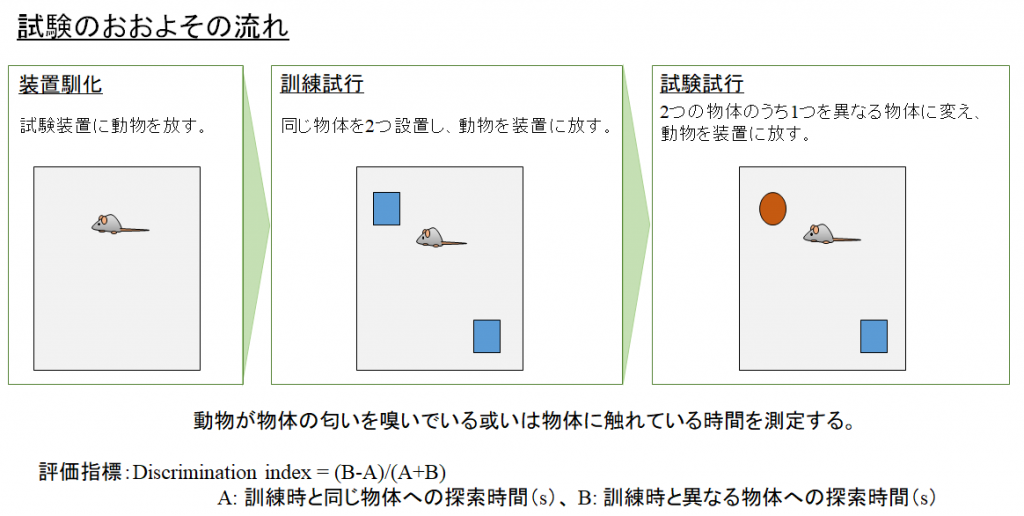 試験のおおよその流れ

装置馴化

試験装置に動物を放す。

訓練試行

同じ物体を2つ設置し、動物を装置に放す。

試験試行

2つの物体のうち1つを異なる物体に変え、動物を装置に放す。

動物が物体の匂いを嗅いでいる或いは物体に触れている時間を測定する。

評価指標：Discrimination index = (B-A)/(A+B)
A: 訓練時と同じ物体への探索時間（s）、B: 訓練時と異なる物体への探索時間（s）